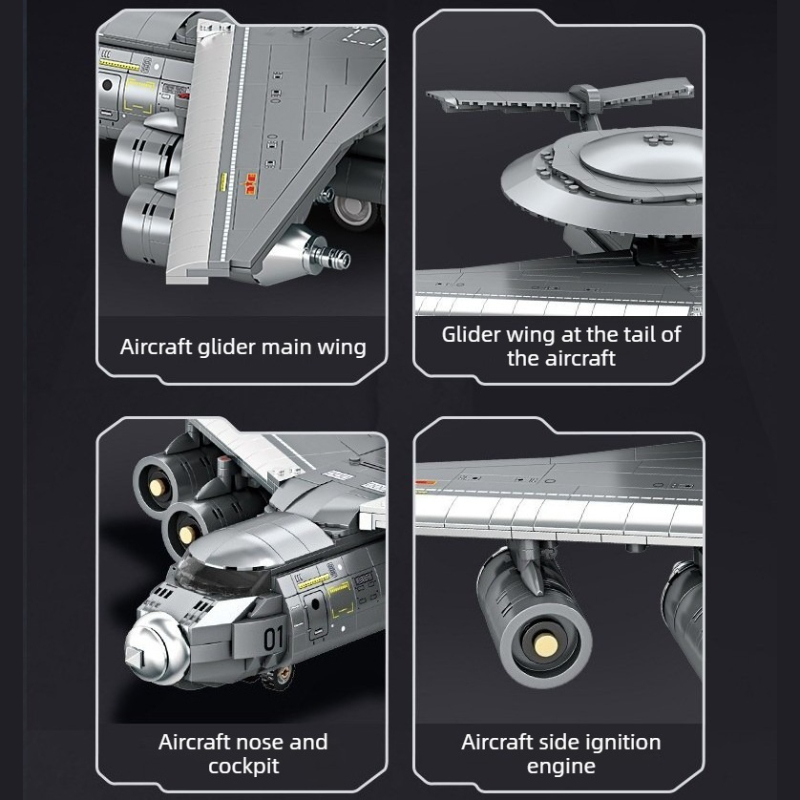 Aircraft glider main wing

Glider wing at the tail of the aircraft

01

Aircraft nose and cockpit

Aircraft side ignition engine